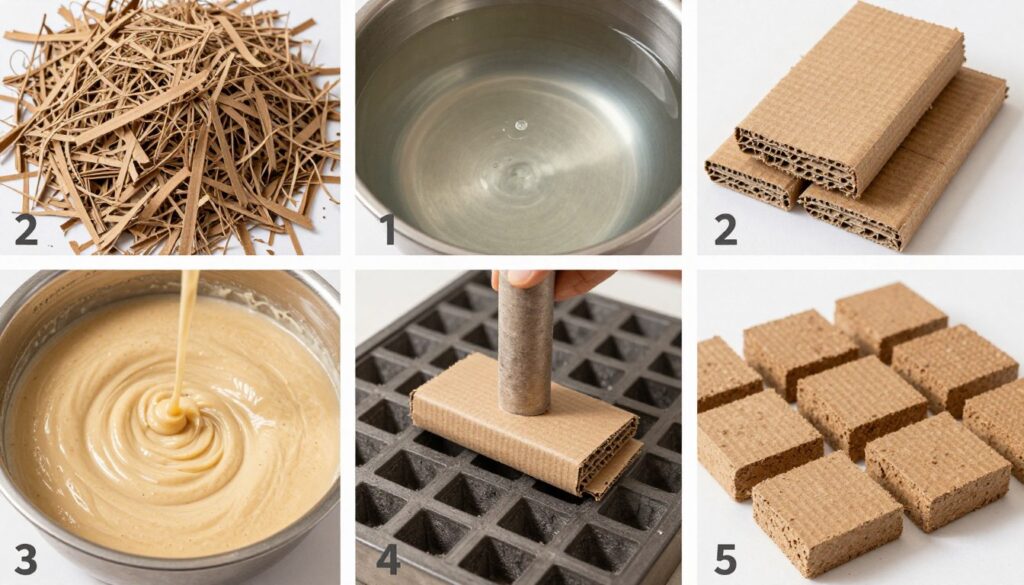 2

1

2

3

4

5