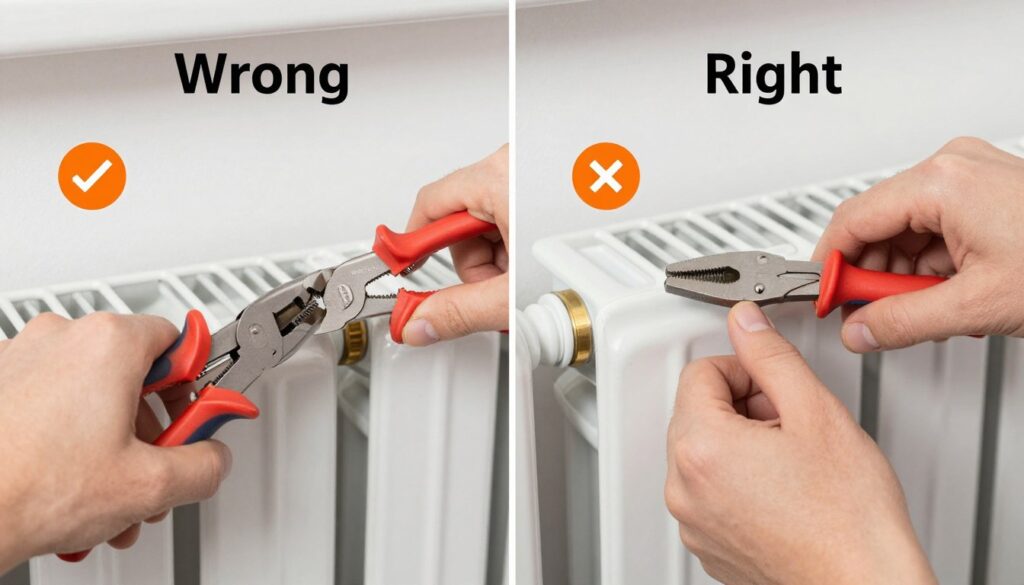 Wrong

Right